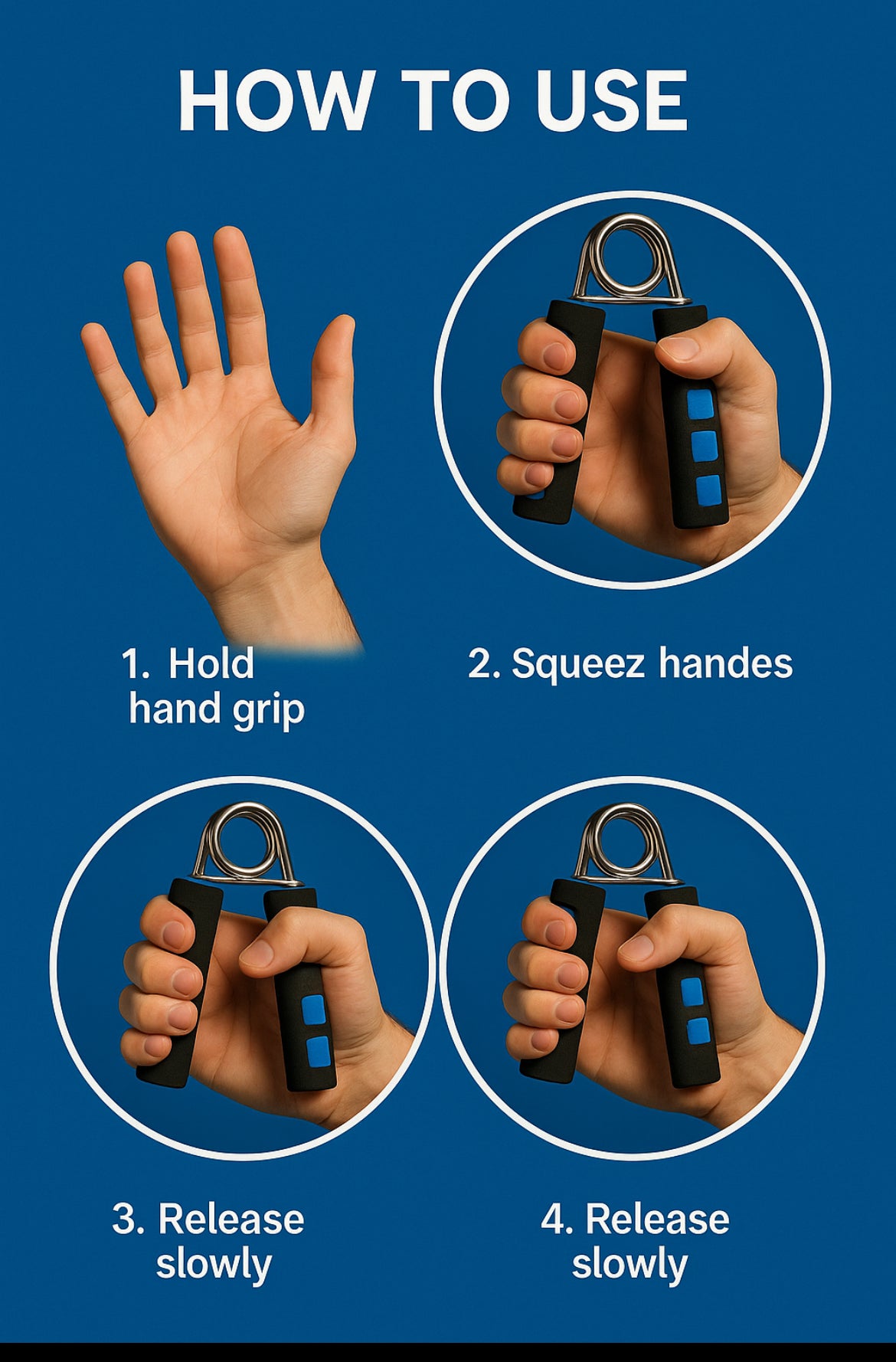 HOW TO USE

1. Hold hand grip

2. Squeez handes

3. Release slowly

4. Release slowly